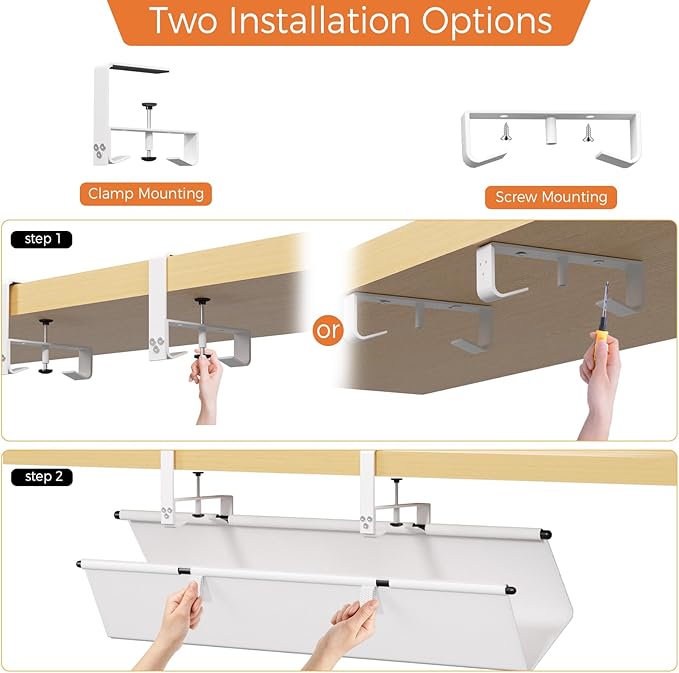 Two Installation Options

Clamp Mounting

Screw Mounting

step 1

or

step 2