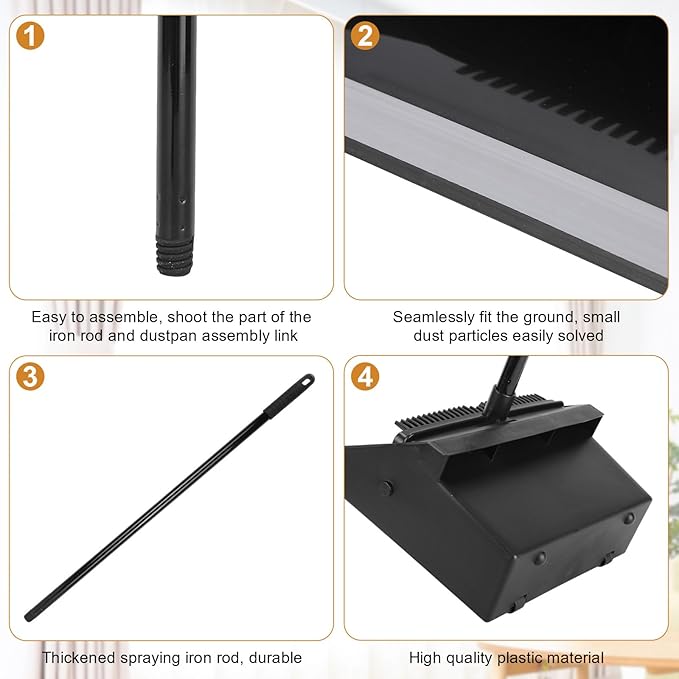 1

Easy to assemble, shoot the part of the iron rod and dustpan assembly link

2

Seamlessly fit the ground, small dust particles easily solved

3

Thickened spraying iron rod, durable

4

High quality plastic material