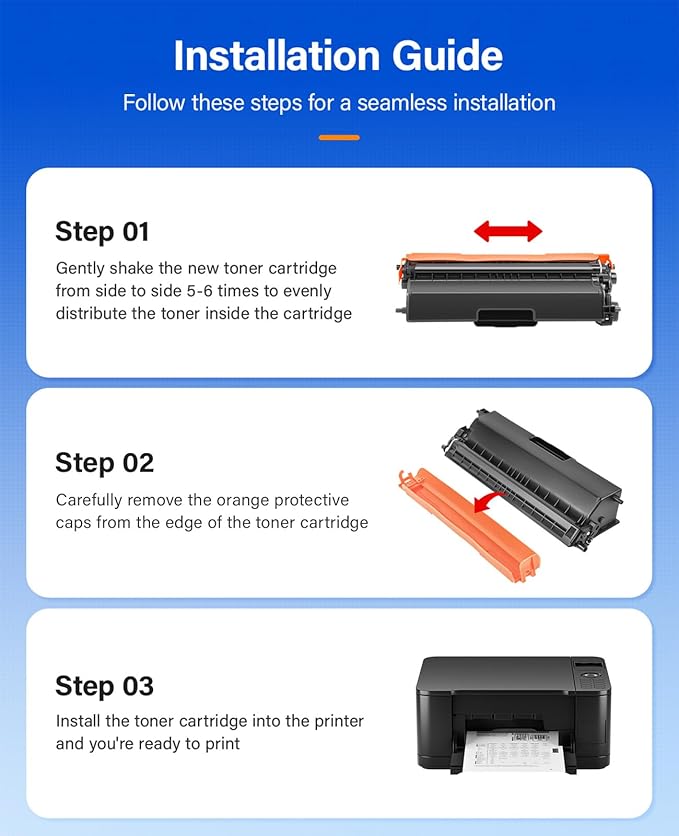 Installation Guide

Follow these steps for a seamless installation

Step 01

Gently shake the new toner cartridge from side to side 5-6 times to evenly distribute the toner inside the cartridge

Step 02

Carefully remove the orange protective caps from the edge of the toner cartridge

Step 03

Install the toner cartridge into the printer and you're ready to print