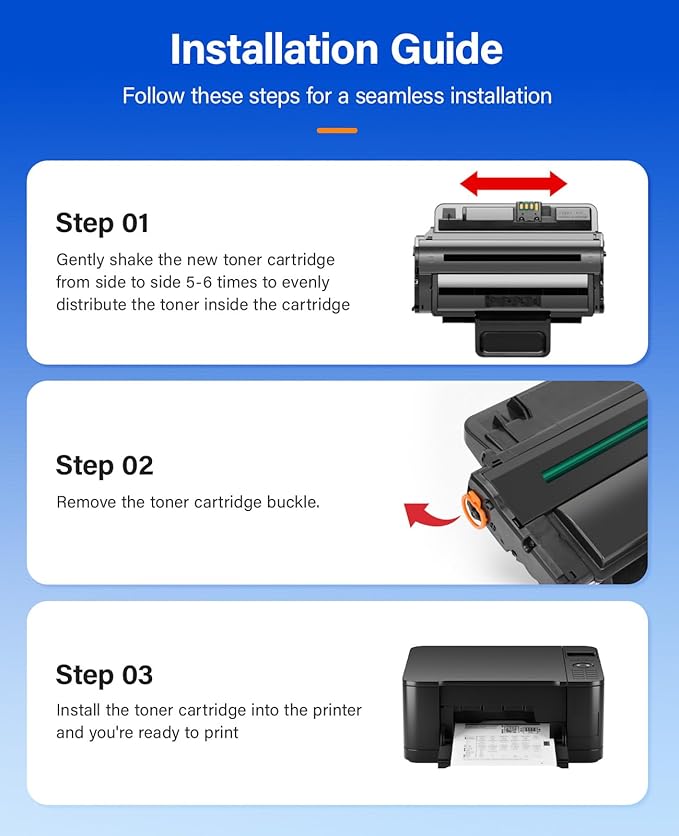 Installation Guide

Follow these steps for a seamless installation

Step 01

Gently shake the new toner cartridge from side to side 5-6 times to evenly distribute the toner inside the cartridge

Step 02

Remove the toner cartridge buckle.

Step 03

Install the toner cartridge into the printer and you're ready to print