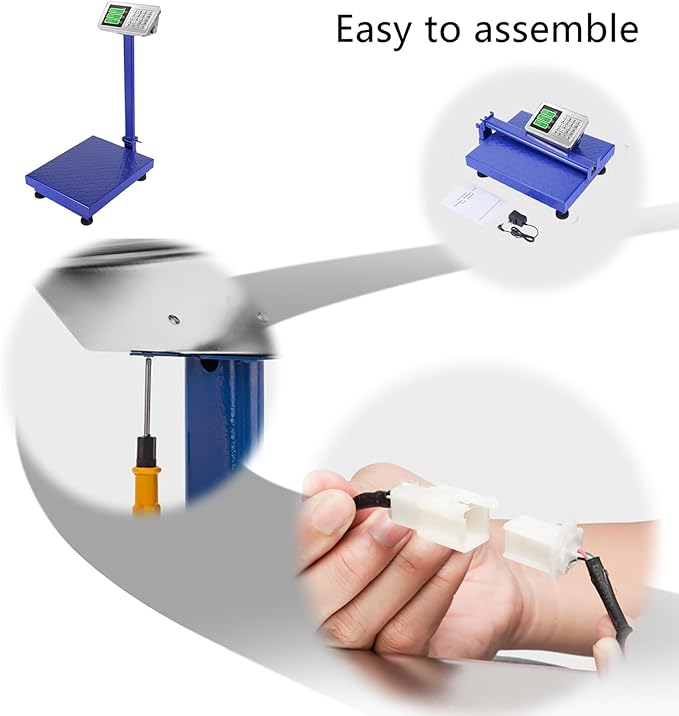 Easy to assemble