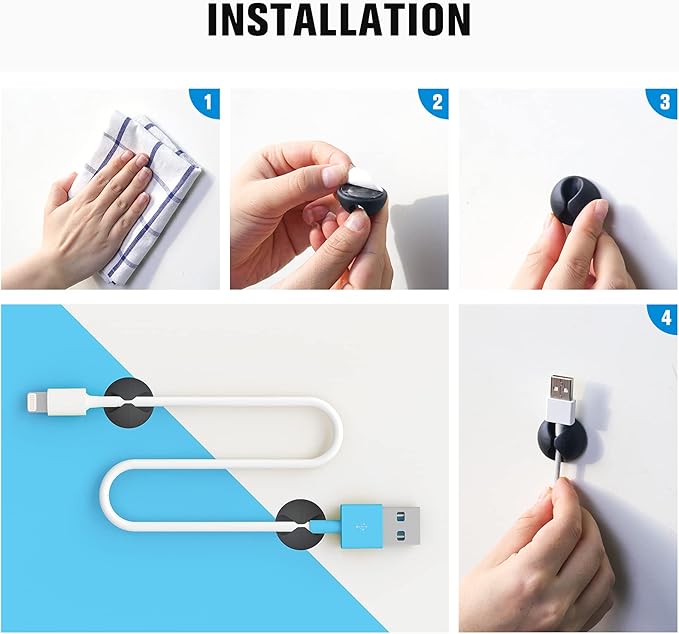 INSTALLATION

1

2

3

4