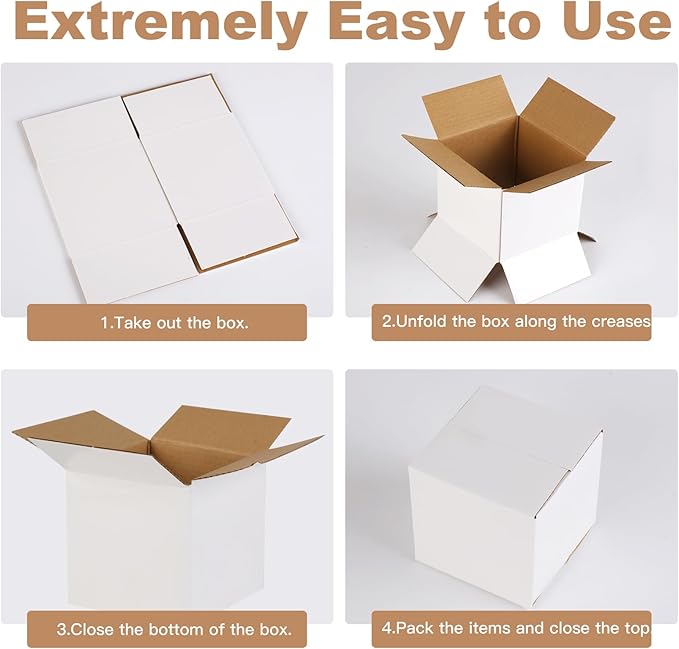 Extremely Easy to Use

1.Take out the box.

2.Unfold the box along the creases

3.Close the bottom of the box.

4.Pack the items and close the top