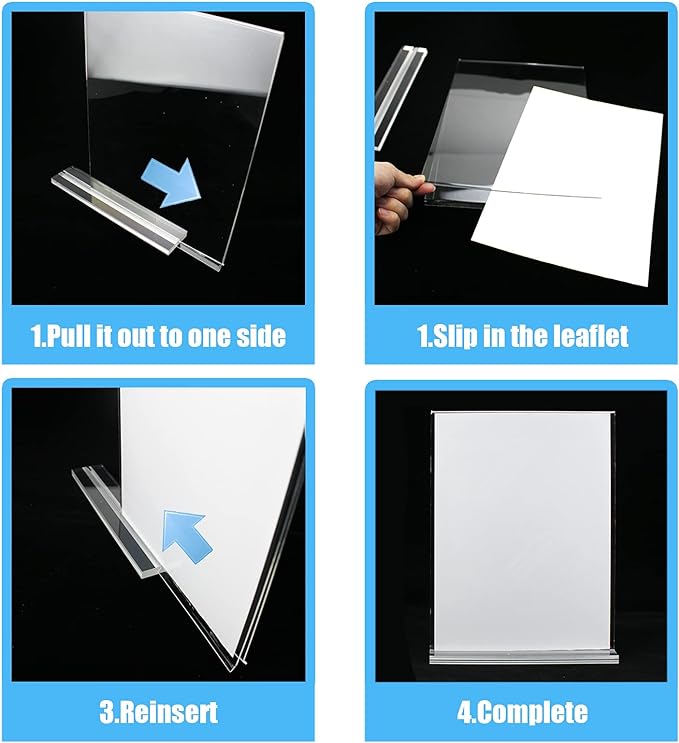 1.Pull it out to one side

1.Slip in the leaflet

3.Reinsert

4.Complete