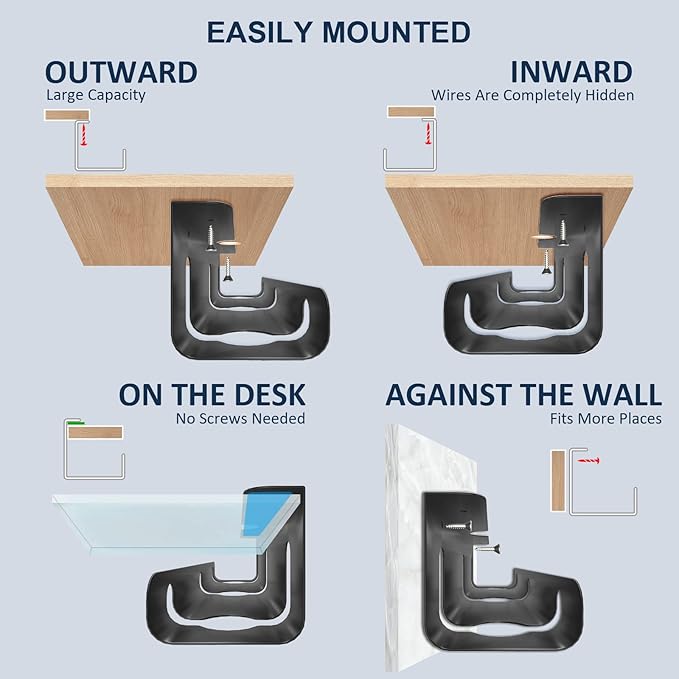 EASILY MOUNTED

OUTWARD
Large Capacity

INWARD
Wires Are Completely Hidden

ON THE DESK
No Screws Needed

AGAINST THE WALL
Fits More Places