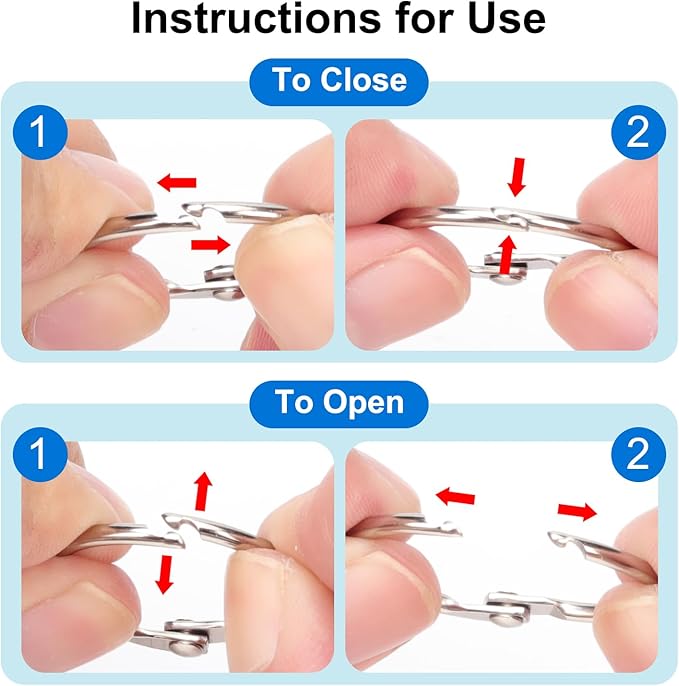 Instructions for Use

To Close

1

2

To Open

1

2