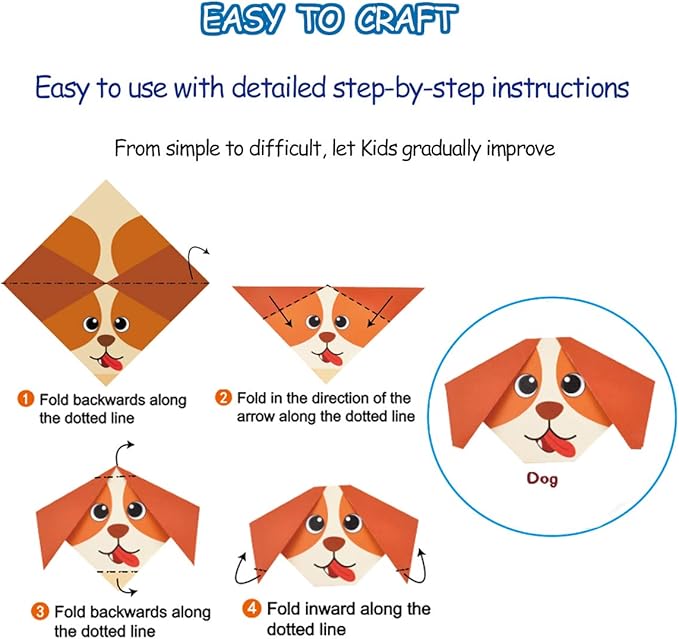 EASY TO CRAFT

Easy to use with detailed step-by-step instructions

From simple to difficult, let Kids gradually improve

1 Fold backwards along the dotted line

2 Fold in the direction of the arrow along the dotted line

Dog

3 Fold backwards along the dotted line

4 Fold inward along the dotted line