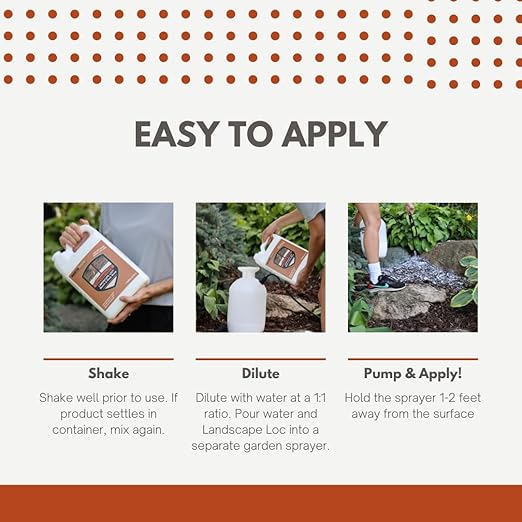 EASY TO APPLY

Shake

Shake well prior to use. If product settles in container, mix again.

Dilute

Dilute with water at a 1:1 ratio. Pour water and Landscape Loc into a separate garden sprayer.

Pump & Apply!

Hold the sprayer 1-2 feet away from the surface