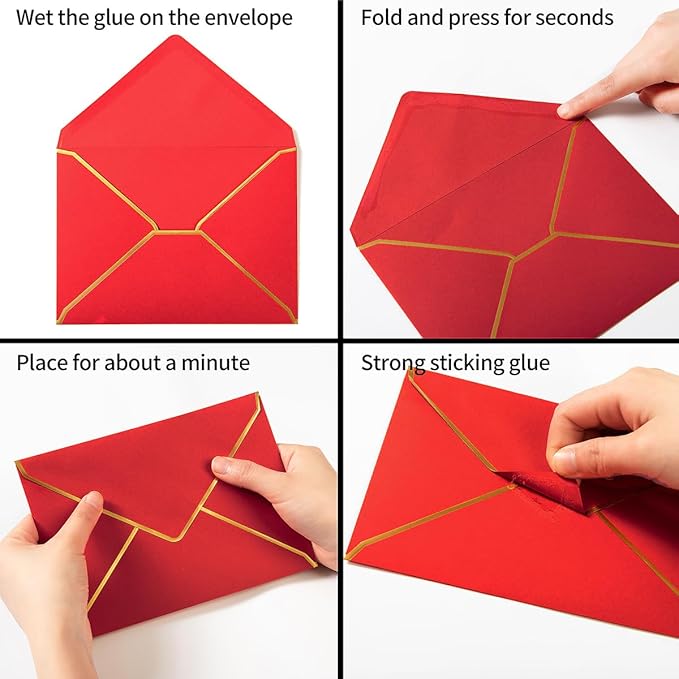 Wet the glue on the envelope

Fold and press for seconds

Place for about a minute

Strong sticking glue