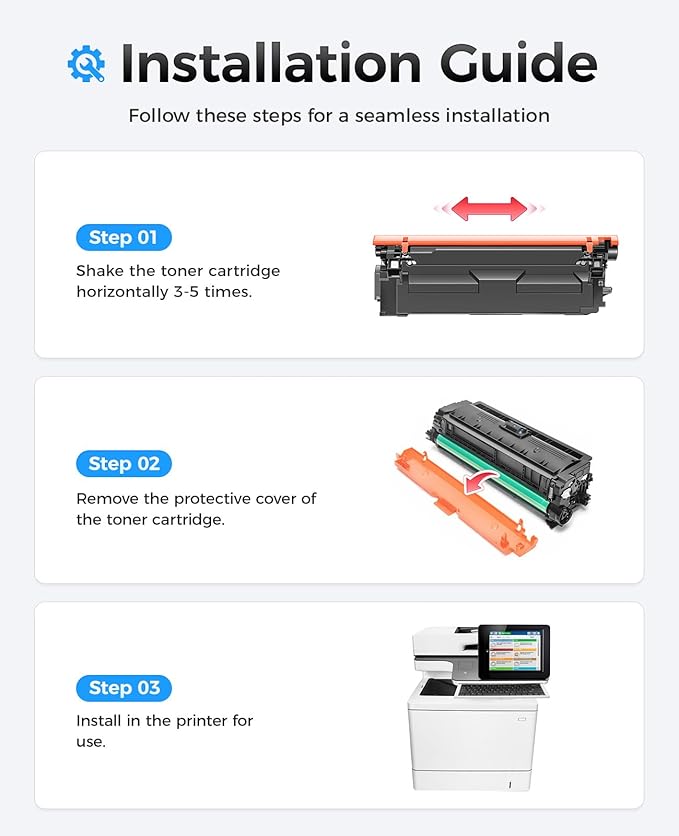 Installation Guide

Follow these steps for a seamless installation

Step 01

Shake the toner cartridge horizontally 3-5 times.

Step 02

Remove the protective cover of the toner cartridge.

Step 03

Install in the printer for use.