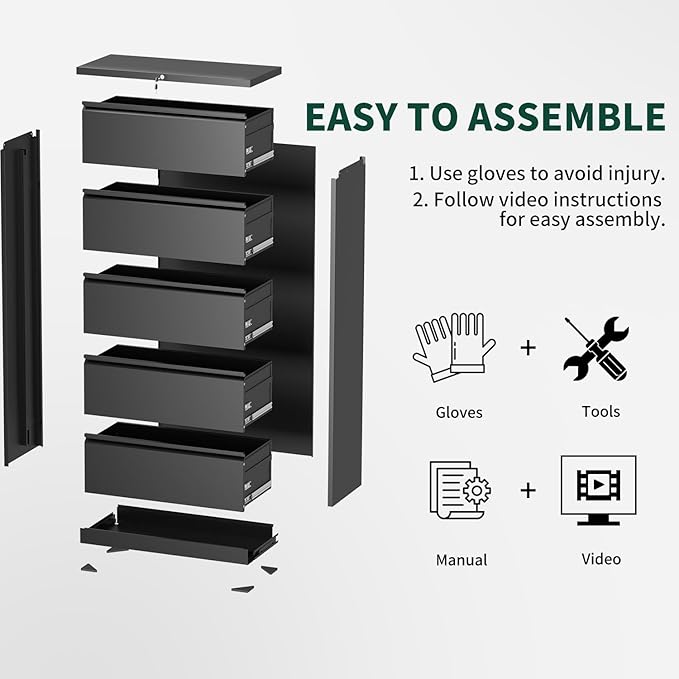 EASY TO ASSEMBLE

1. Use gloves to avoid injury.
2. Follow video instructions for easy assembly.

Gloves + Tools

Manual + Video