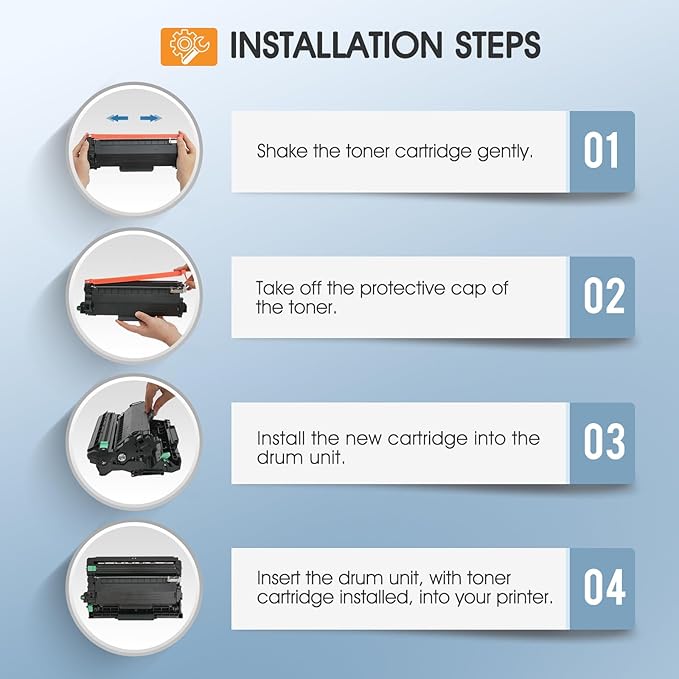 INSTALLATION STEPS

Shake the toner cartridge gently.

01

Take off the protective cap of the toner.

02

Install the new cartridge into the drum unit.

03

Insert the drum unit, with toner cartridge installed, into your printer.

04