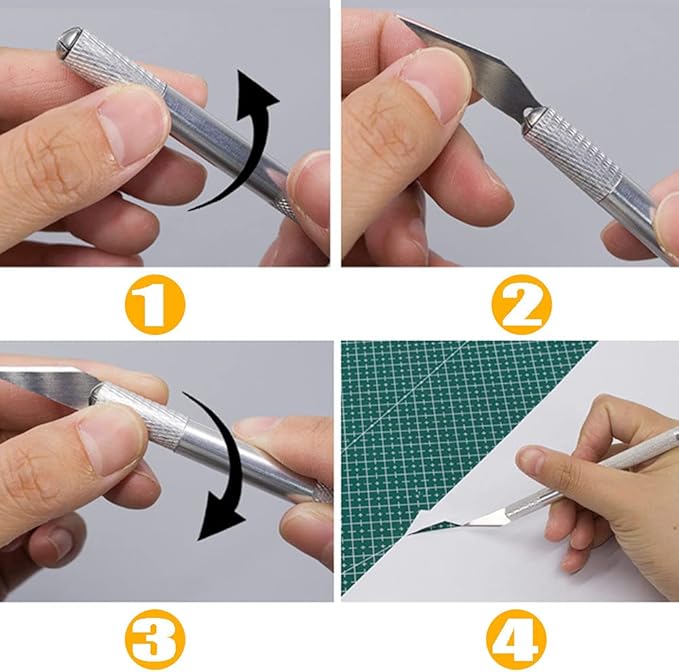 1

2

3

4