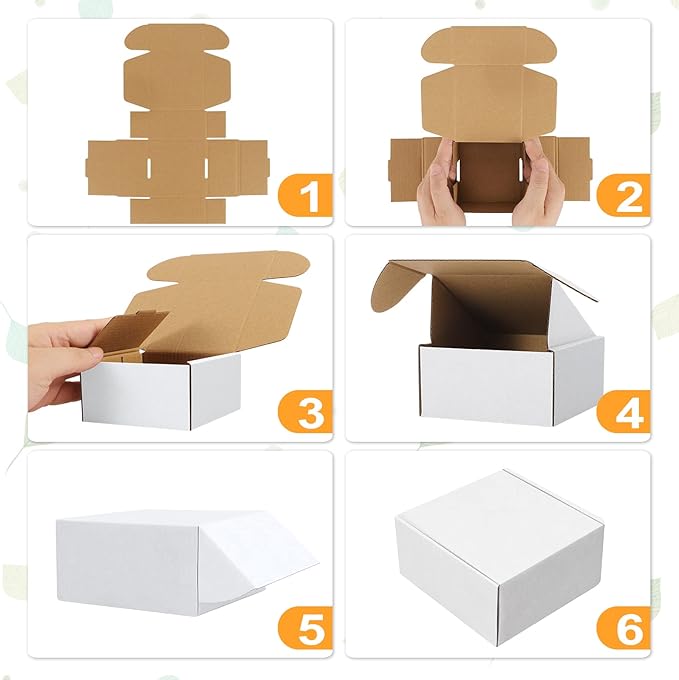 1

2

3

4

5

6