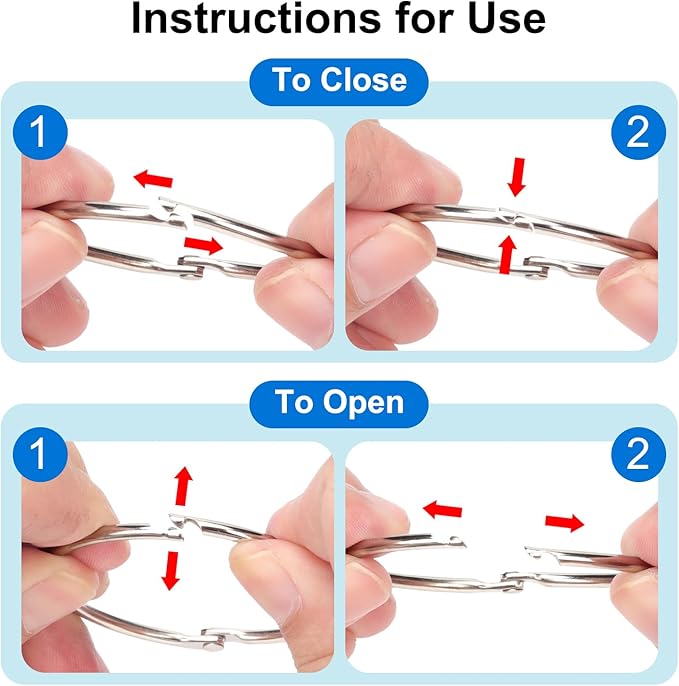 Instructions for Use

To Close

1

2

To Open

1

2