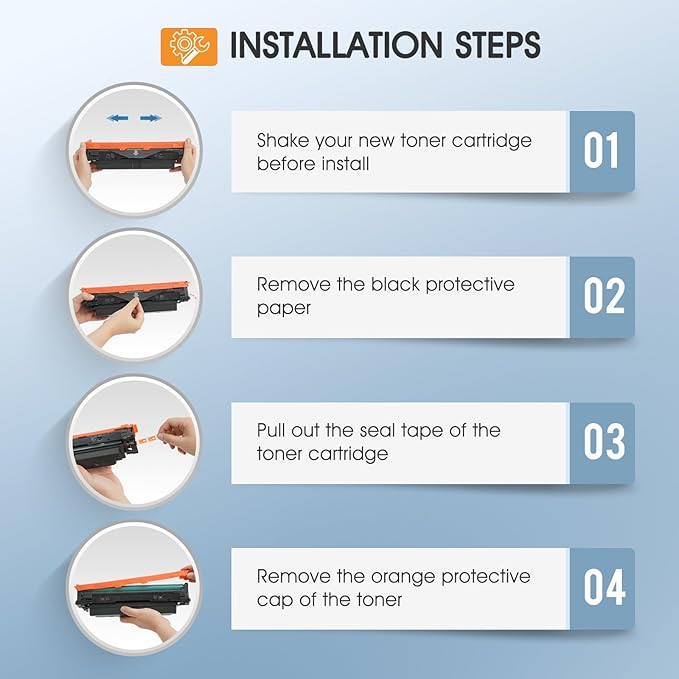 INSTALLATION STEPS

Shake your new toner cartridge before install

01

Remove the black protective paper

02

Pull out the seal tape of the toner cartridge

03

Remove the orange protective cap of the toner

04