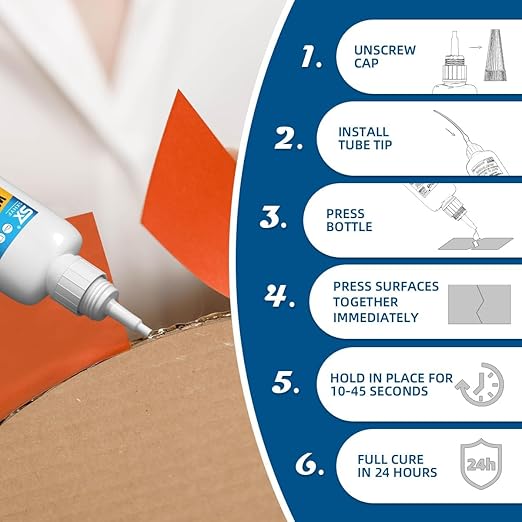 SX

1. UNSCREW CAP

2. INSTALL TUBE TIP

3. PRESS BOTTLE

4. PRESS SURFACES TOGETHER IMMEDIATELY

5. HOLD IN PLACE FOR 10-45 SECONDS

6. FULL CURE IN 24 HOURS

24h