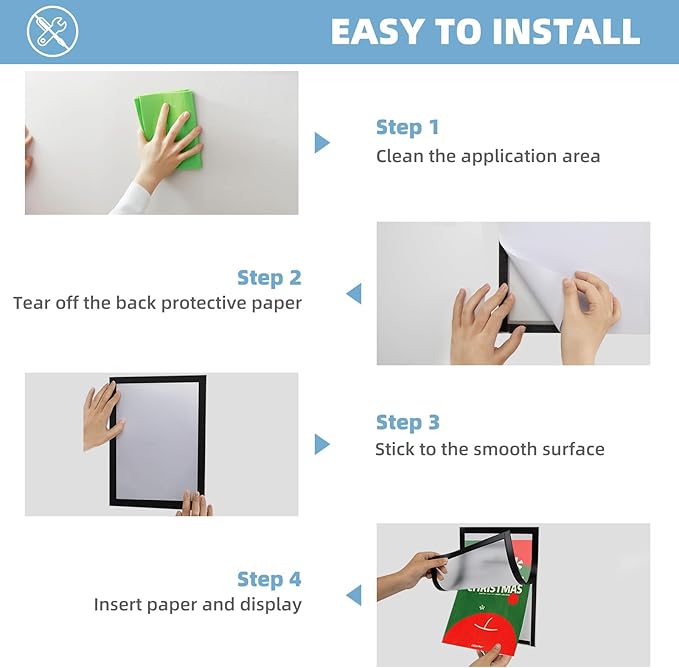 EASY TO INSTALL

Step 1
Clean the application area

Step 2
Tear off the back protective paper

Step 3
Stick to the smooth surface

Step 4
Insert paper and display

CHRISTMAS