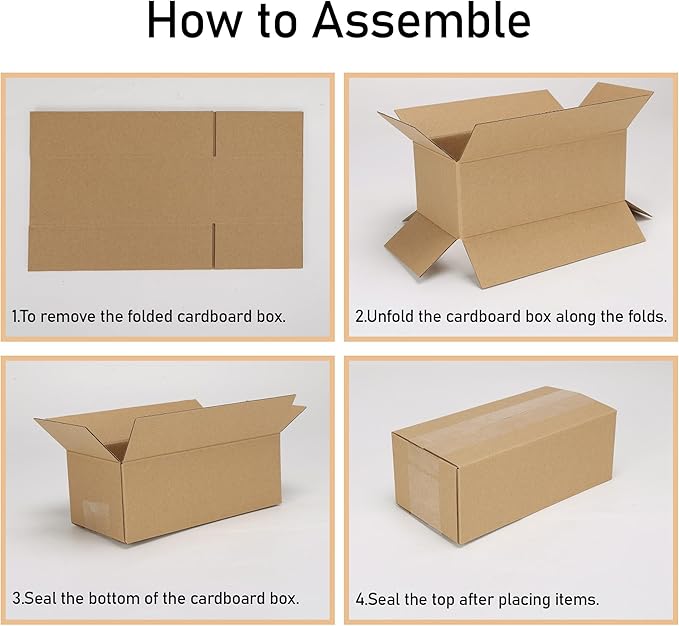 How to Assemble

1.To remove the folded cardboard box.

2.Unfold the cardboard box along the folds.

3.Seal the bottom of the cardboard box.

4.Seal the top after placing items.