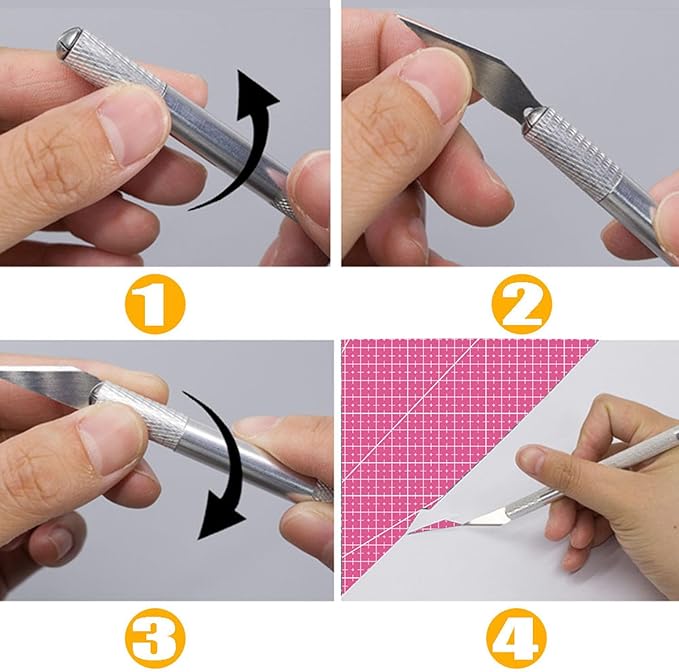 1

2

3

4