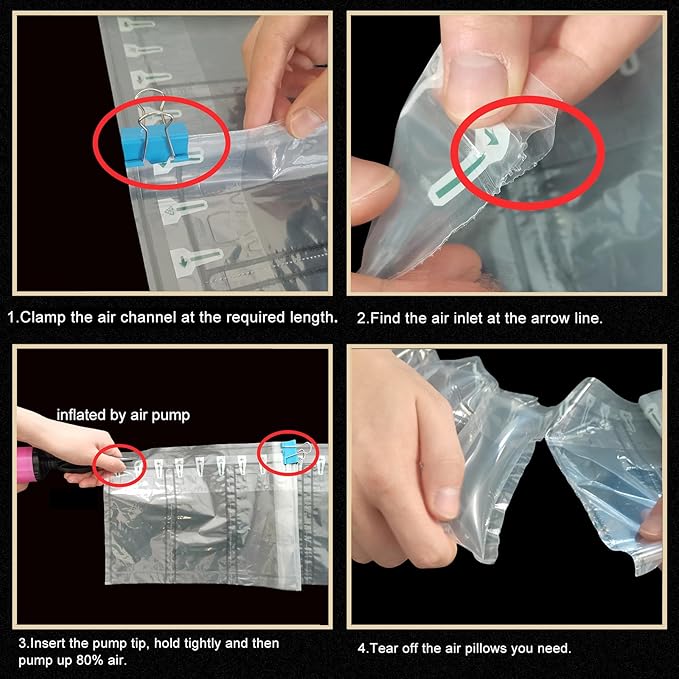 1.Clamp the air channel at the required length.

2.Find the air inlet at the arrow line.

inflated by air pump

3.Insert the pump tip, hold tightly and then pump up 80% air.

4.Tear off the air pillows you need.