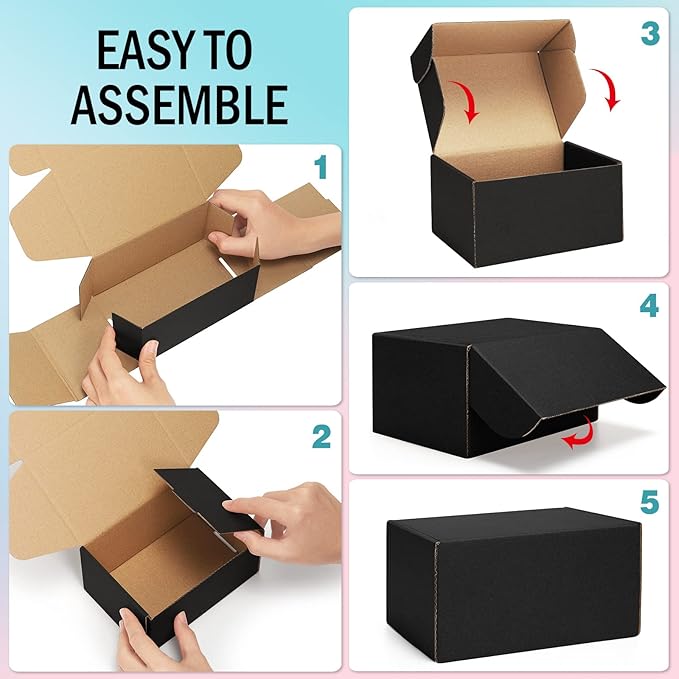 EASY TO ASSEMBLE

1

2

3

4

5