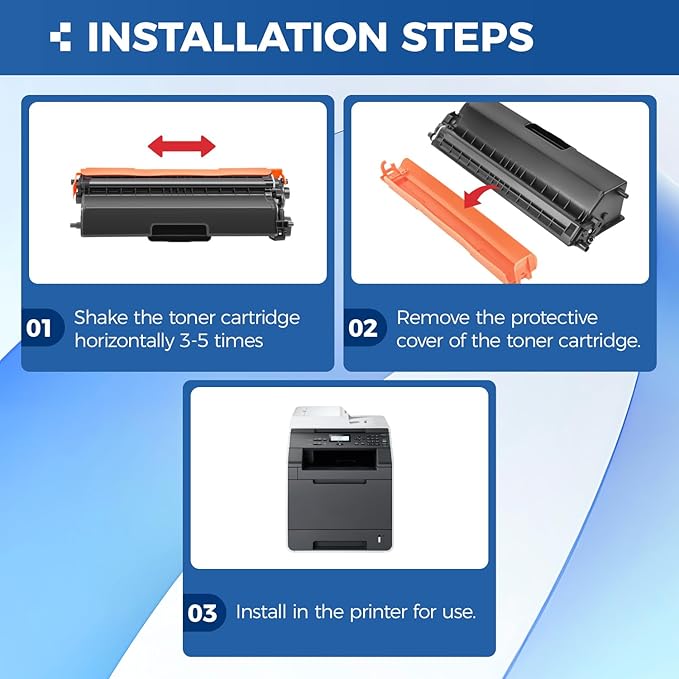 INSTALLATION STEPS

01 Shake the toner cartridge horizontally 3-5 times

02 Remove the protective cover of the toner cartridge.

03 Install in the printer for use.