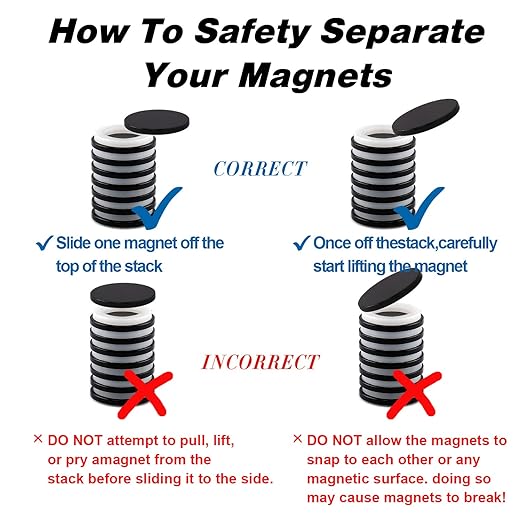 How To Safety Separate Your Magnets

CORRECT

✓ Slide one magnet off the top of the stack

✓ Once off thestack,carefully start lifting the magnet

INCORRECT

× DO NOT attempt to pull, lift, or pry amagnet from the stack before sliding it to the side.

× DO NOT allow the magnets to snap to each other or any magnetic surface. doing so may cause magnets to break!