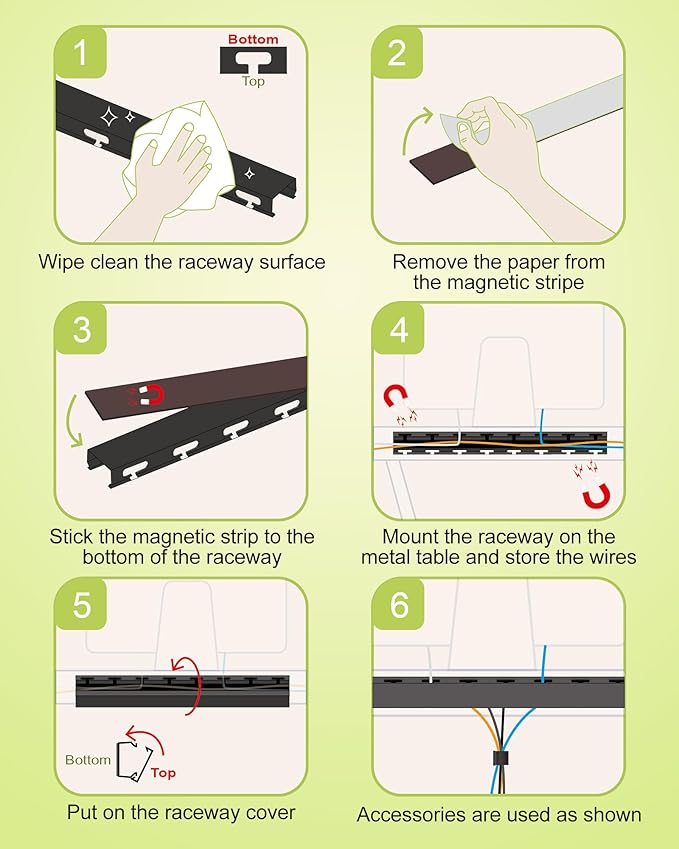 1

Bottom

Top

Wipe clean the raceway surface

2

Remove the paper from the magnetic stripe

3

Stick the magnetic strip to the bottom of the raceway

4

Mount the raceway on the metal table and store the wires

5

Bottom

Top

Put on the raceway cover

6

Accessories are used as shown