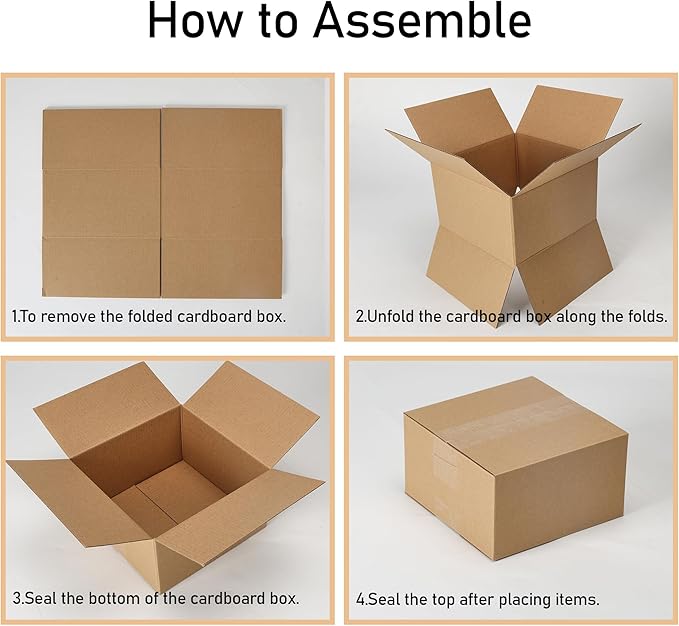 How to Assemble

1.To remove the folded cardboard box.

2.Unfold the cardboard box along the folds.

3.Seal the bottom of the cardboard box.

4.Seal the top after placing items.