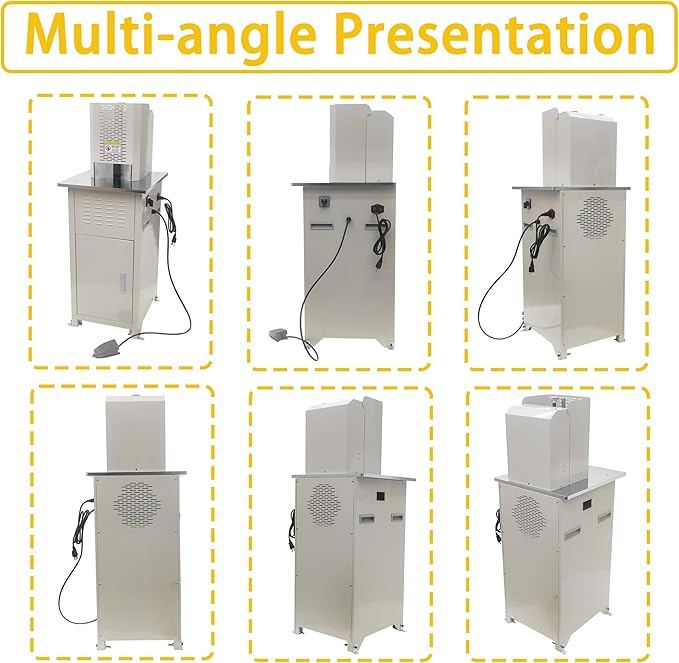 Multi-angle Presentation