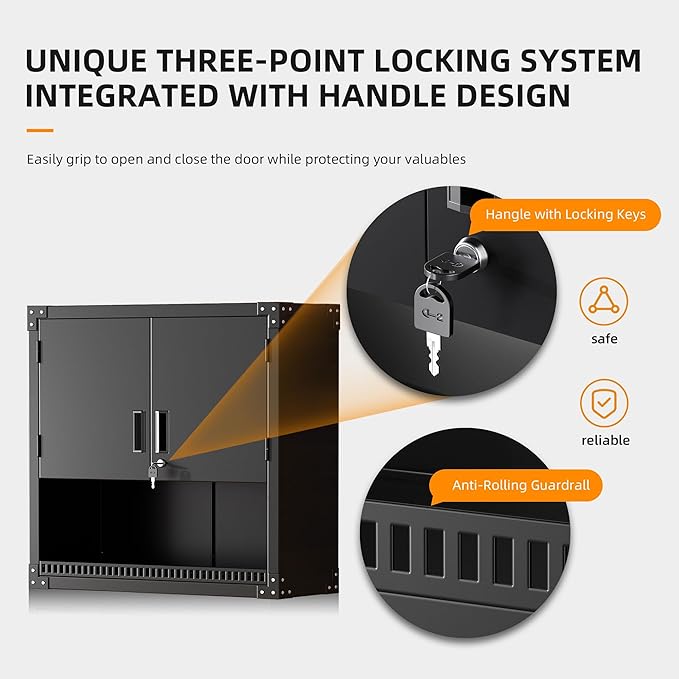 UNIQUE THREE-POINT LOCKING SYSTEM INTEGRATED WITH HANDLE DESIGN

Easily grip to open and close the door while protecting your valuables

Hangle with Locking Keys

safe

reliable

Anti-Rolling Guardrall