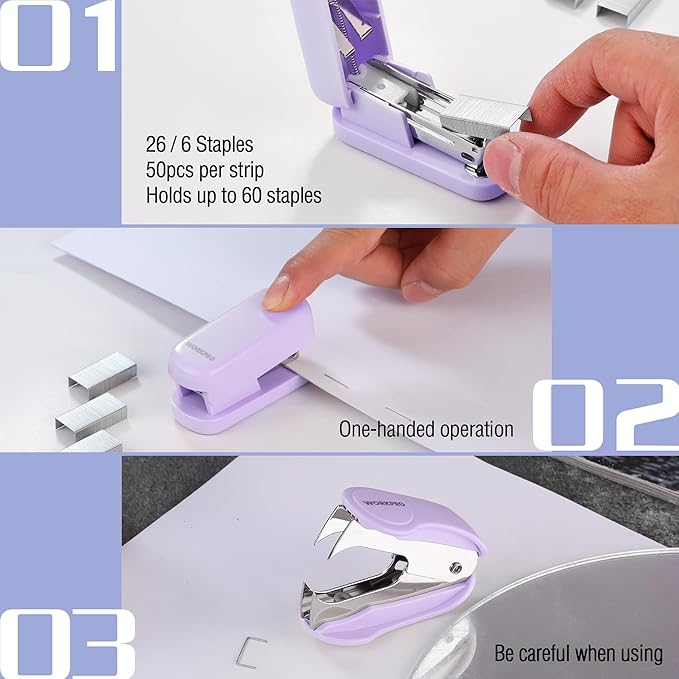 01

26 / 6 Staples
50pcs per strip
Holds up to 60 staples

WORKPRO

One-handed operation

02

WORKPRO

03

Be careful when using