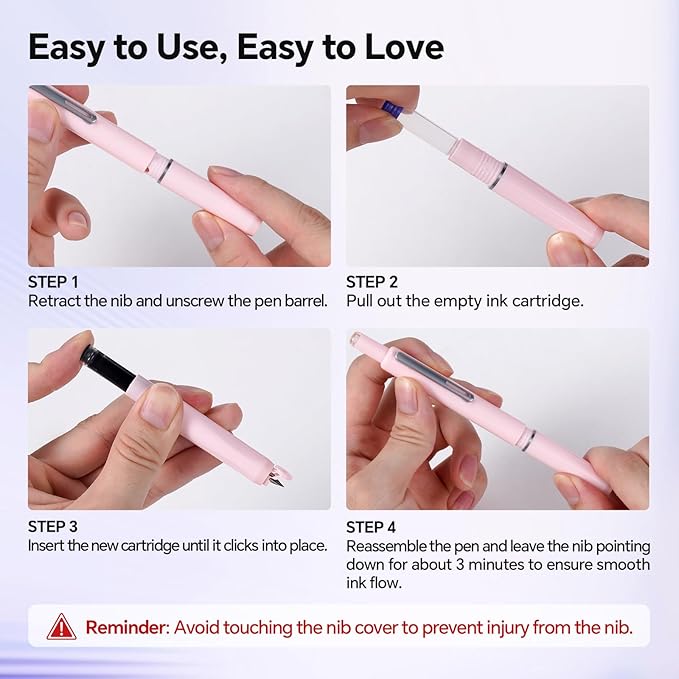 Easy to Use, Easy to Love

STEP 1
Retract the nib and unscrew the pen barrel.

STEP 2
Pull out the empty ink cartridge.

STEP 3
Insert the new cartridge until it clicks into place.

STEP 4
Reassemble the pen and leave the nib pointing down for about 3 minutes to ensure smooth ink flow.

Reminder: Avoid touching the nib cover to prevent injury from the nib.