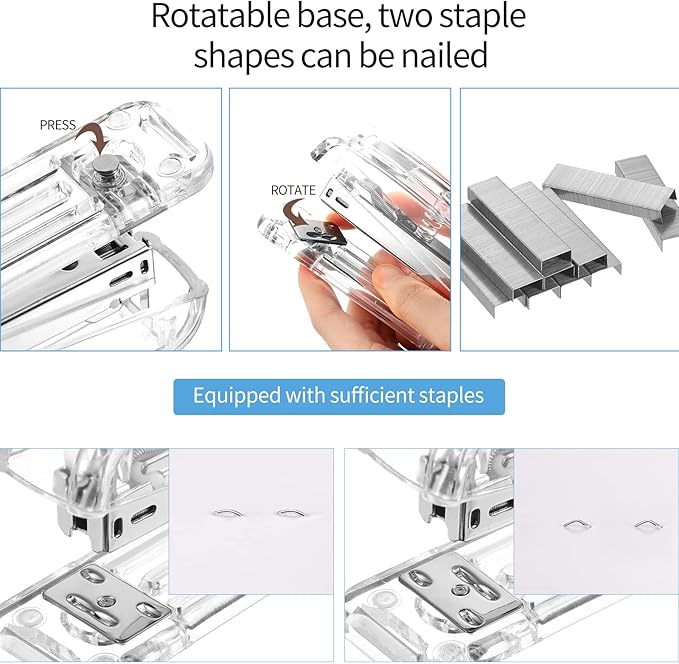 Rotatable base, two staple shapes can be nailed

PRESS

ROTATE

Equipped with sufficient staples