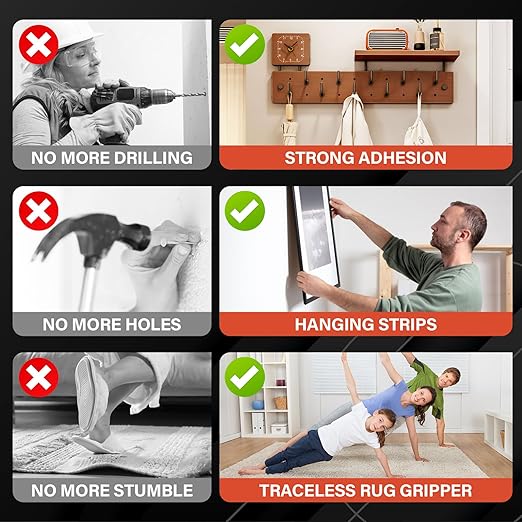 NO MORE DRILLING

STRONG ADHESION

NO MORE HOLES

HANGING STRIPS

NO MORE STUMBLE

TRACELESS RUG GRIPPER