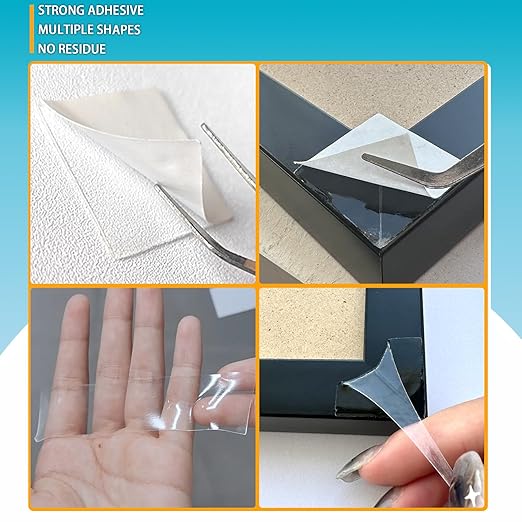 STRONG ADHESIVE
MULTIPLE SHAPES
NO RESIDUE