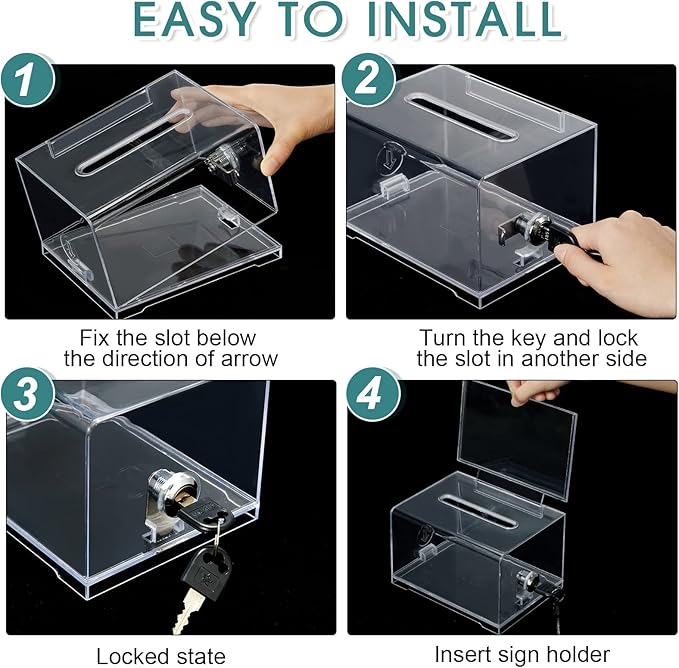 EASY TO INSTALL

1

Fix the slot below the direction of arrow

2

Turn the key and lock the slot in another side

3

Locked state

4

Insert sign holder