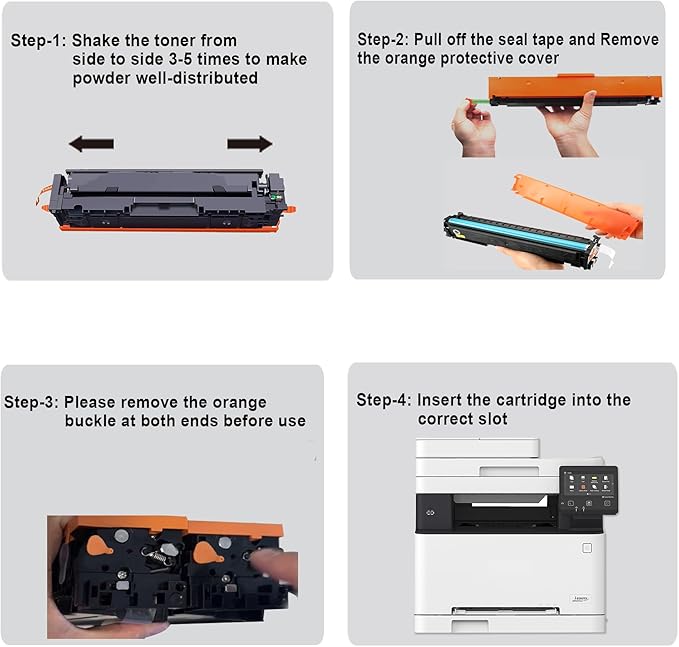 Step-1: Shake the toner from side to side 3-5 times to make powder well-distributed

Step-2: Pull off the seal tape and Remove the orange protective cover

Step-3: Please remove the orange buckle at both ends before use

Step-4: Insert the cartridge into the correct slot