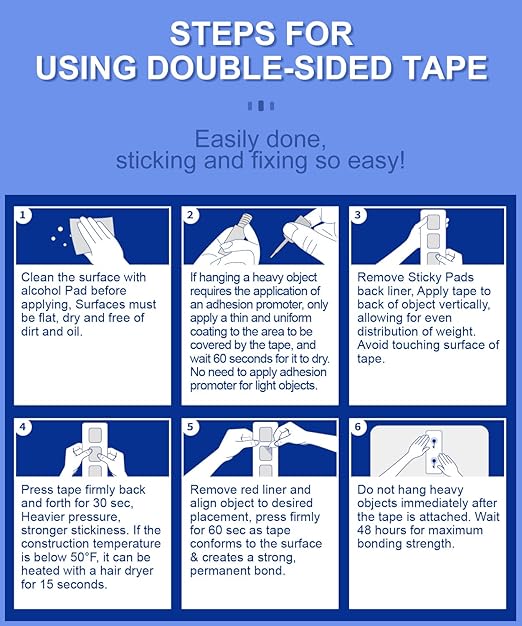 STEPS FOR
USING DOUBLE-SIDED TAPE

Easily done,
sticking and fixing so easy!

1

Clean the surface with alcohol Pad before applying, Surfaces must be flat, dry and free of dirt and oil.

2

If hanging a heavy object requires the application of an adhesion promoter, only apply a thin and uniform coating to the area to be covered by the tape, and wait 60 seconds for it to dry. No need to apply adhesion promoter for light objects.

3

Remove Sticky Pads back liner, Apply tape to back of object vertically, allowing for even distribution of weight. Avoid touching surface of tape.

4

Press tape firmly back and forth for 30 sec, Heavier pressure, stronger stickiness. If the construction temperature is below 50°F, it can be heated with a hair dryer for 15 seconds.

5

Remove red liner and align object to desired placement, press firmly for 60 sec as tape conforms to the surface & creates a strong, permanent bond.

6

Do not hang heavy objects immediately after the tape is attached. Wait 48 hours for maximum bonding strength.