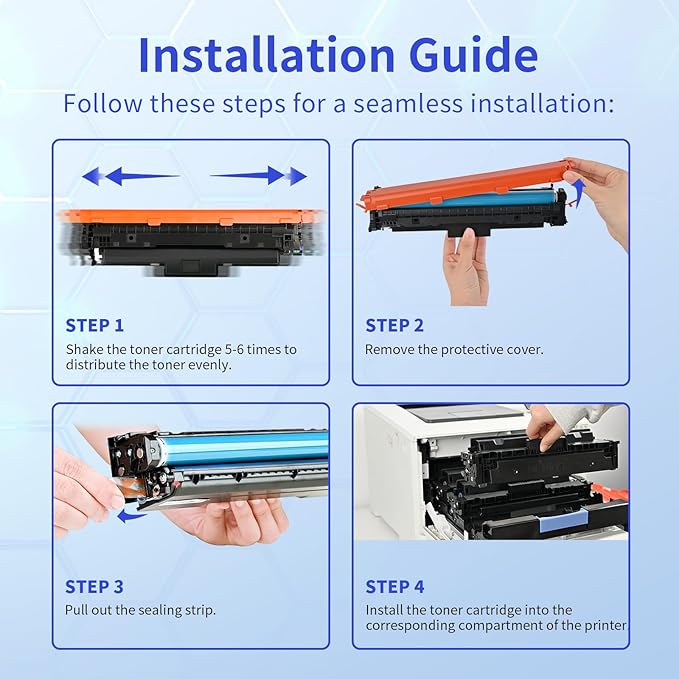 Installation Guide

Follow these steps for a seamless installation:

STEP 1

Shake the toner cartridge 5-6 times to distribute the toner evenly.

STEP 2

Remove the protective cover.

STEP 3

Pull out the sealing strip.

STEP 4

Install the toner cartridge into the corresponding compartment of the printer