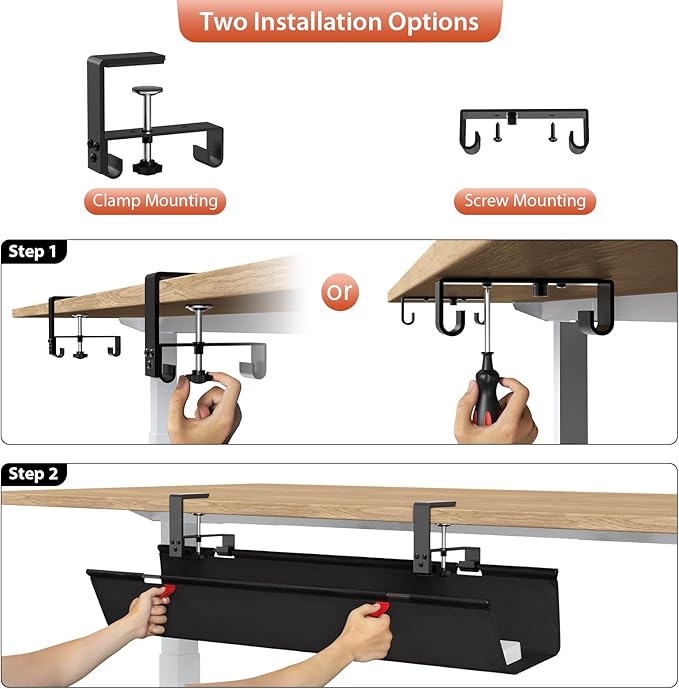 Two Installation Options

Clamp Mounting

Screw Mounting

Step 1

or

Step 2