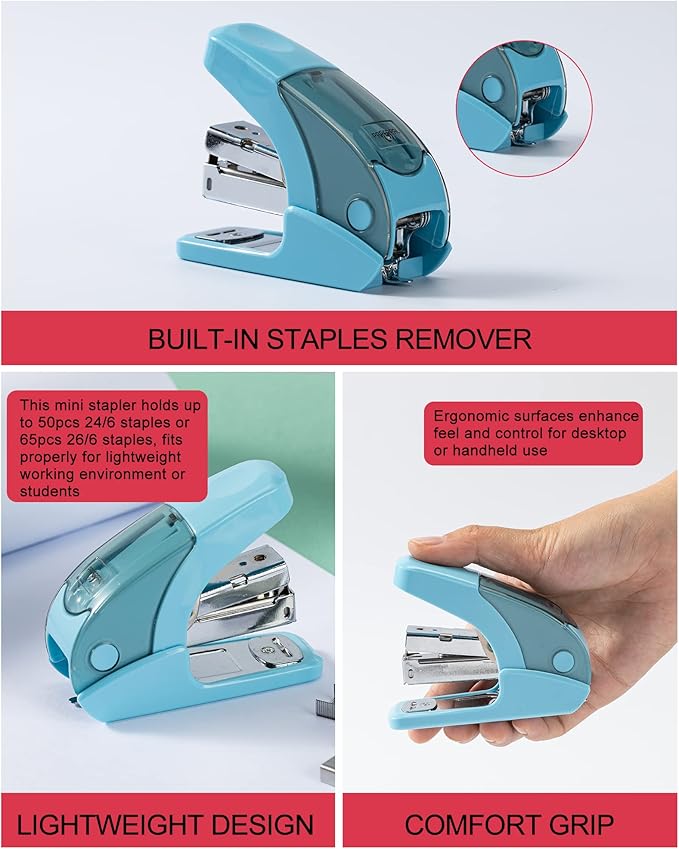 BUILT-IN STAPLES REMOVER

This mini stapler holds up to 50pcs 24/6 staples or 65pcs 26/6 staples, fits properly for lightweight working environment or students

LIGHTWEIGHT DESIGN

Ergonomic surfaces enhance feel and control for desktop or handheld use

COMFORT GRIP