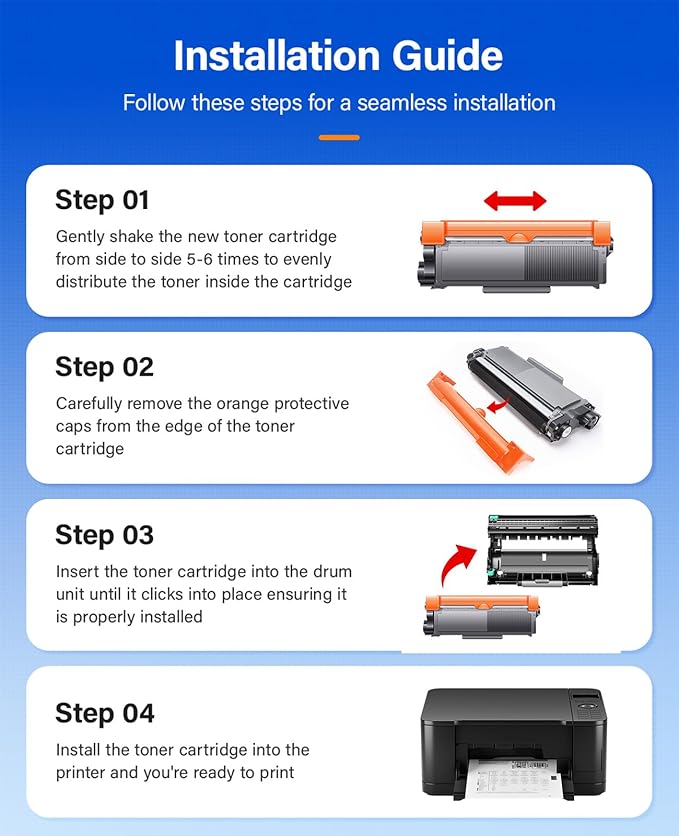 Installation Guide

Follow these steps for a seamless installation

Step 01

Gently shake the new toner cartridge from side to side 5-6 times to evenly distribute the toner inside the cartridge

Step 02

Carefully remove the orange protective caps from the edge of the toner cartridge

Step 03

Insert the toner cartridge into the drum unit until it clicks into place ensuring it is properly installed

Step 04

Install the toner cartridge into the printer and you're ready to print