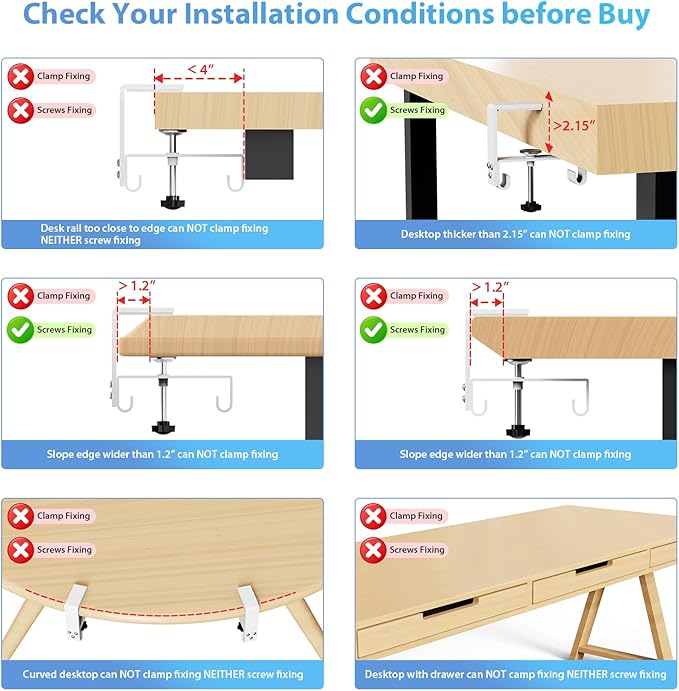 Check Your Installation Conditions before Buy

Clamp Fixing
Screws Fixing
< 4"
Desk rail too close to edge can NOT clamp fixing NEITHER screw fixing

Clamp Fixing
Screws Fixing
>2.15"
Desktop thicker than 2.15" can NOT clamp fixing

Clamp Fixing
Screws Fixing
> 1.2"
Slope edge wider than 1.2" can NOT clamp fixing

Clamp Fixing
Screws Fixing
> 1.2"
Slope edge wider than 1.2" can NOT clamp fixing

Clamp Fixing
Screws Fixing
Curved desktop can NOT clamp fixing NEITHER screw fixing

Clamp Fixing
Screws Fixing
Desktop with drawer can NOT camp fixing NEITHER screw fixing