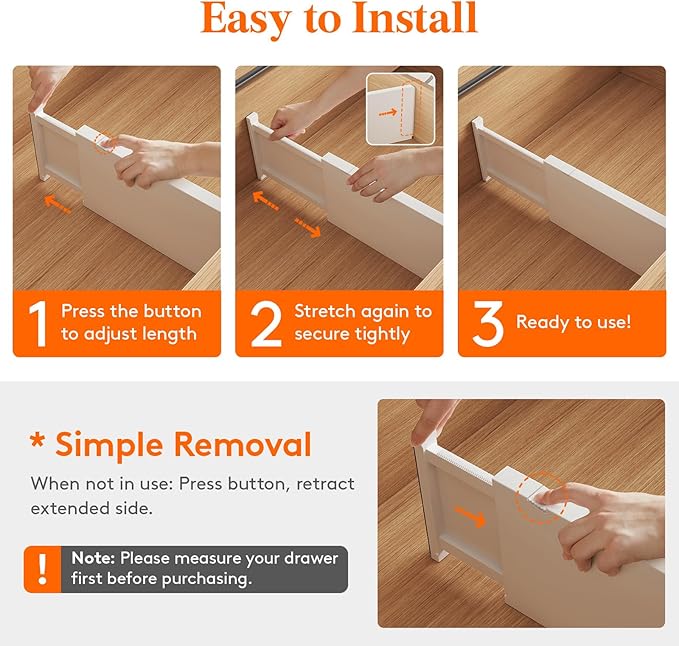 Easy to Install

1 Press the button to adjust length

2 Stretch again to secure tightly

3 Ready to use!

* Simple Removal

When not in use: Press button, retract extended side.

! Note: Please measure your drawer first before purchasing.