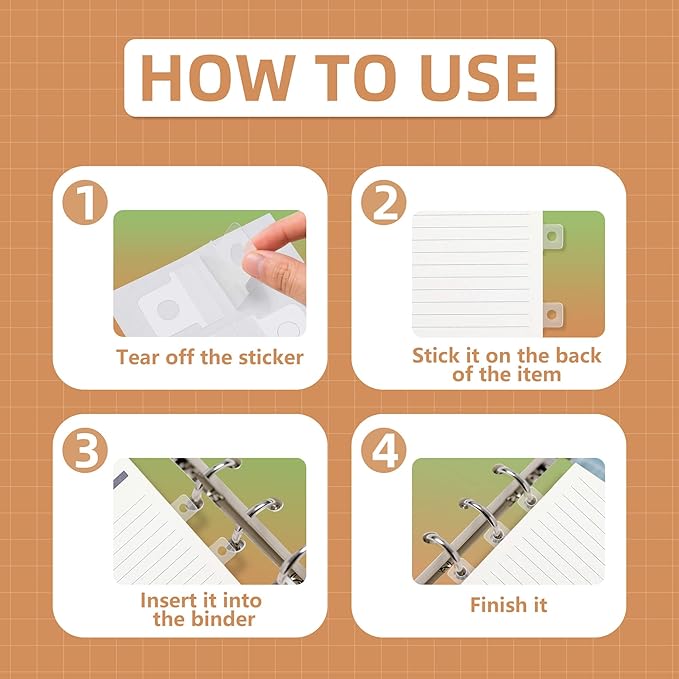 HOW TO USE

1

Tear off the sticker

2

Stick it on the back of the item

3

Insert it into the binder

4

Finish it