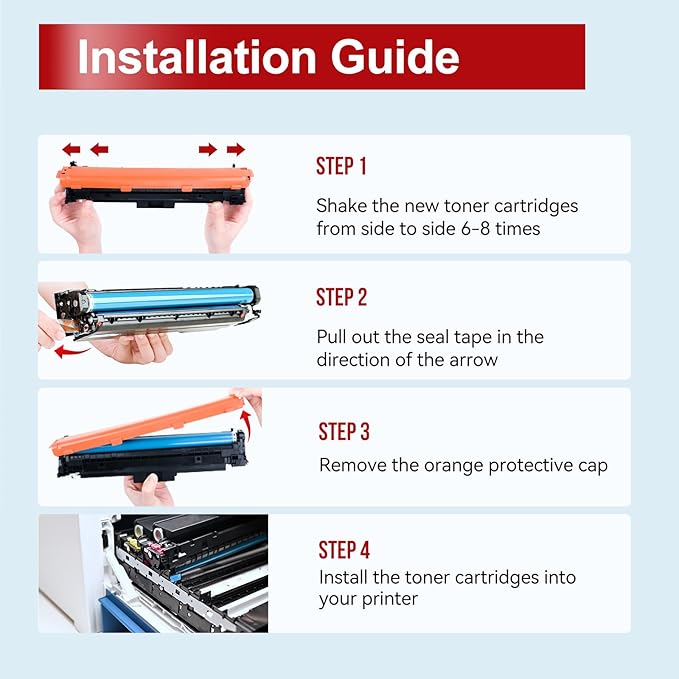 Installation Guide

STEP 1

Shake the new toner cartridges from side to side 6-8 times

STEP 2

Pull out the seal tape in the direction of the arrow

STEP 3

Remove the orange protective cap

STEP 4

Install the toner cartridges into your printer