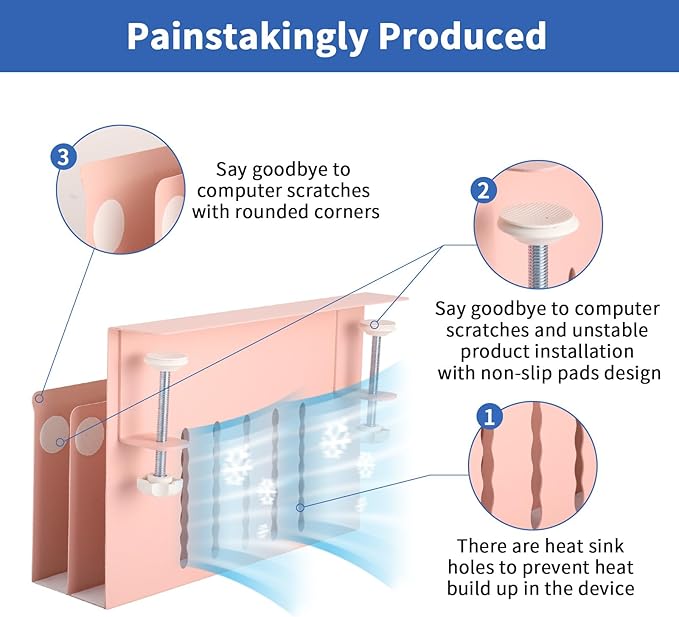 Painstakingly Produced

3

Say goodbye to computer scratches with rounded corners

2

Say goodbye to computer scratches and unstable product installation with non-slip pads design

1

There are heat sink holes to prevent heat build up in the device