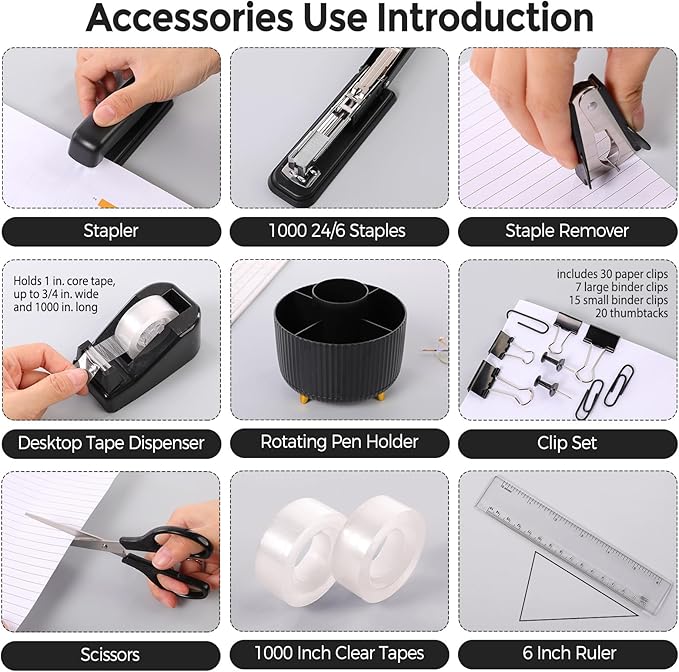 Accessories Use Introduction

Stapler

1000 24/6 Staples

Staple Remover

Holds 1 in. core tape, up to 3/4 in. wide and 1000 in. long

Desktop Tape Dispenser

Rotating Pen Holder

includes 30 paper clips
7 large binder clips
15 small binder clips
20 thumbtacks

Clip Set

Scissors

1000 Inch Clear Tapes

6 Inch Ruler